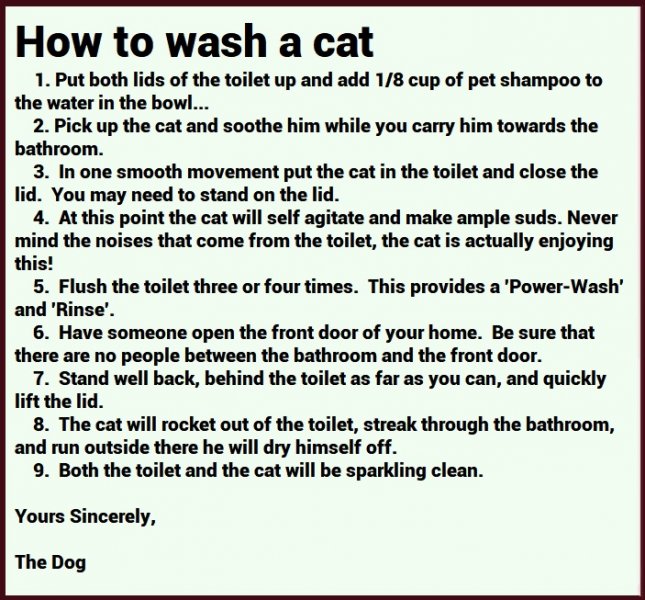 How to wash a cat

1. Put both lids of the toilet up and add 1/8 cup of pet shampoo to the water in the bowl...

2. Pick up the cat and soothe him while you carry him towards the bathroom.

3. In one smooth movement put the cat in the toilet and close the lid. You may need to stand on the lid.

4. At this point the cat will self agitate and make ample suds. Never mind the noises that come from the toilet, the cat is actually enjoying this!

5. Flush the toilet three or four times. This provides a 'Power-Wash' and 'Rinse'.

6. Have someone open the front door of your home. Be sure that there are no people between the bathroom and the front door.

7. Stand well back, behind the toilet as far as you can, and quickly lift the lid.

8. The cat will rocket out of the toilet, streak through the bathroom, and run outside there he will dry himself off.

9. Both the toilet and the cat will be sparkling clean.

Yours Sincerely,

The Dog