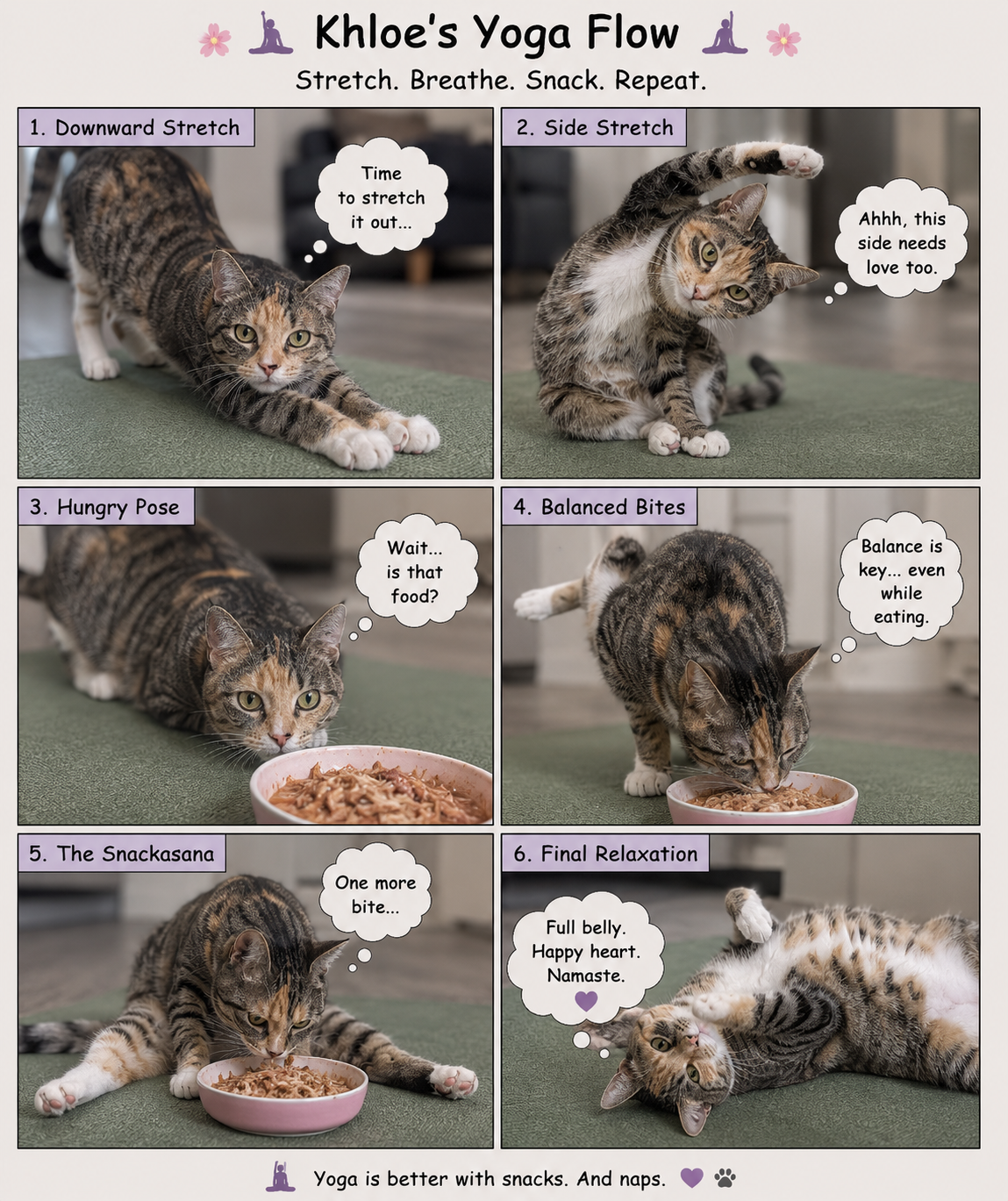 Khloe's Yoga Flow

Stretch. Breathe. Snack. Repeat.

1. Downward Stretch

Time to stretch it out...

2. Side Stretch

Ahhh, this side needs love too.

3. Hungry Pose

Wait... is that food?

4. Balanced Bites

Balance is key... even while eating.

5. The Snackasana

One more bite...

6. Final Relaxation

Full belly. Happy heart. Namaste.

Yoga is better with snacks. And naps.