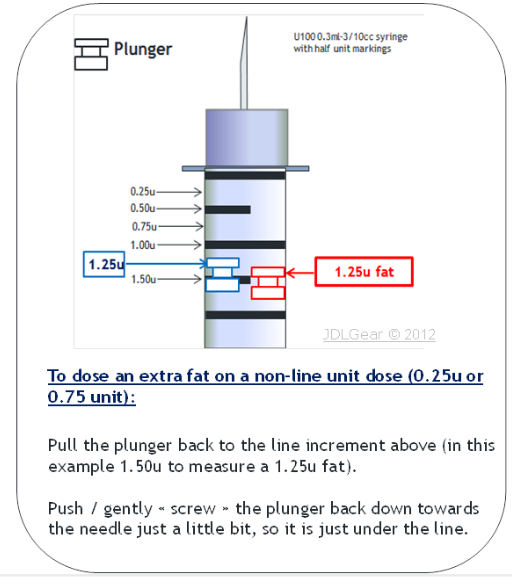 Plunger

U100 0.3ml-3/10cc syringe with half unit markings

0.25u
0.50u
0.75u
1.00u
1.25u
1.50u

1.25u fat

JDLGear © 2012

To dose an extra fat on a non-line unit dose (0.25u or 0.75 unit):

Pull the plunger back to the line increment above (in this example 1.50u to measure a 1.25u fat).

Push / gently « screw » the plunger back down towards the needle just a little bit, so it is just under the line.