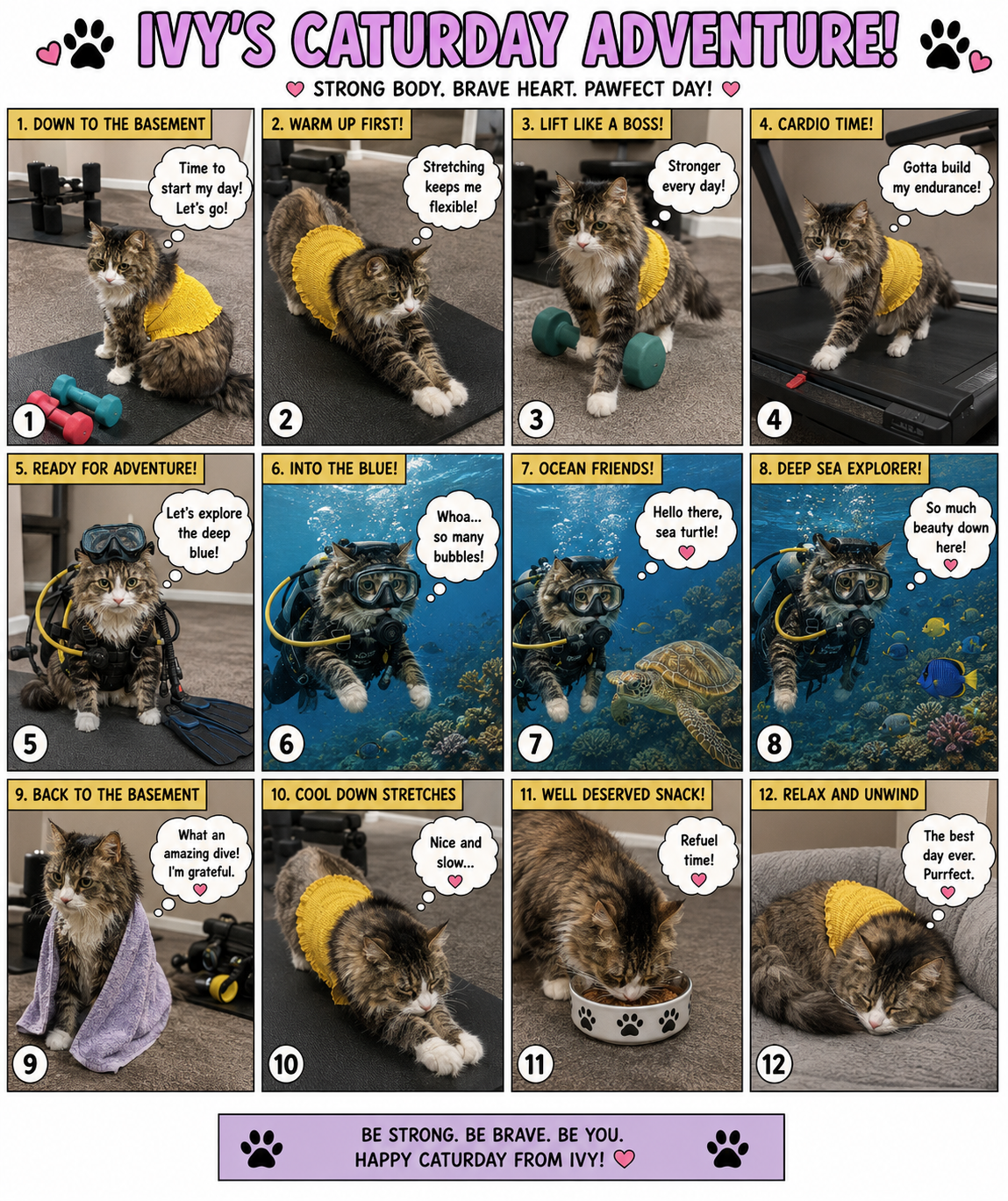 IVY'S CATURDAY ADVENTURE!

STRONG BODY. BRAVE HEART. PAWFECT DAY!

1. DOWN TO THE BASEMENT

Time to start my day! Let's go!

1

2. WARM UP FIRST!

Stretching keeps me flexible!

2

3. LIFT LIKE A BOSS!

Stronger every day!

3

4. CARDIO TIME!

Gotta build my endurance!

4

5. READY FOR ADVENTURE!

Let's explore the deep blue!

5

6. INTO THE BLUE!

Whoa... so many bubbles!

6

7. OCEAN FRIENDS!

Hello there, sea turtle!

7

8. DEEP SEA EXPLORER!

So much beauty down here!

8

9. BACK TO THE BASEMENT

What an amazing dive! I'm grateful.

9

10. COOL DOWN STRETCHES

Nice and slow...

10

11. WELL DESERVED SNACK!

Refuel time!

11

12. RELAX AND UNWIND

The best day ever. Purrfect.

12

BE STRONG. BE BRAVE. BE YOU.
HAPPY CATURDAY FROM IVY!